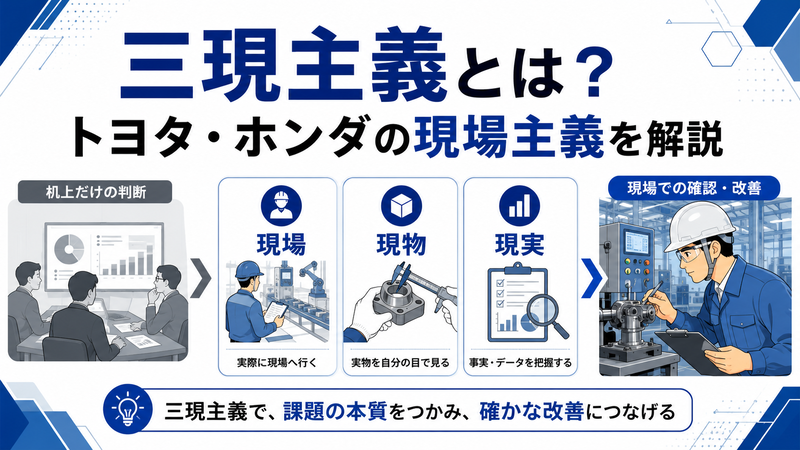 三現主義とは?
トヨタ・ホンダの現場主義を解説

机上だけの判断

現場
実際に現場へ行く

現物
実物を自分の目で見る

現実
事実・データを把握する

現場での確認・改善

三現主義で、課題の本質をつかみ、確かな改善につなげる