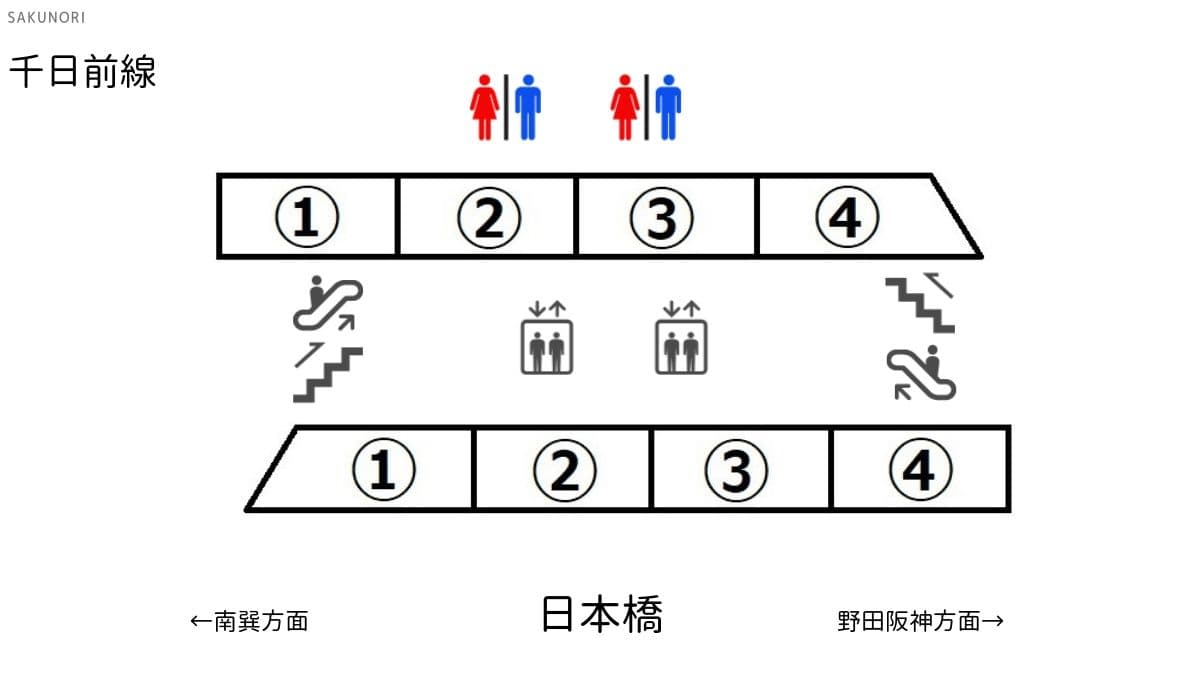 SAKUNORI

千日前線

①
②
③
④

①
②
③
④

←南巽方面

日本橋

野田阪神方面→