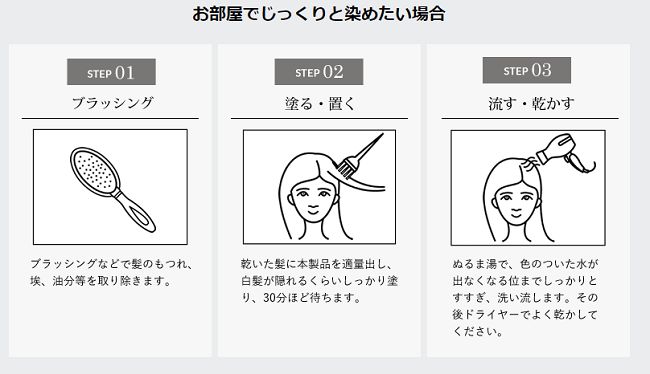 お部屋でじっくりと染めたい場合

STEP 01

ブラッシング

ブラッシングなどで髪のもつれ、埃、油分等を取り除きます。

STEP 02

塗る・置く

乾いた髪に本製品を適量出し、白髪が隠れるくらいしっかり塗り、30分ほど待ちます。

STEP 03

流す・乾かす

ぬるま湯で、色のついた水が出なくなる位までしっかりとすすぎ、洗い流します。その後ドライヤーでよく乾かしてください。