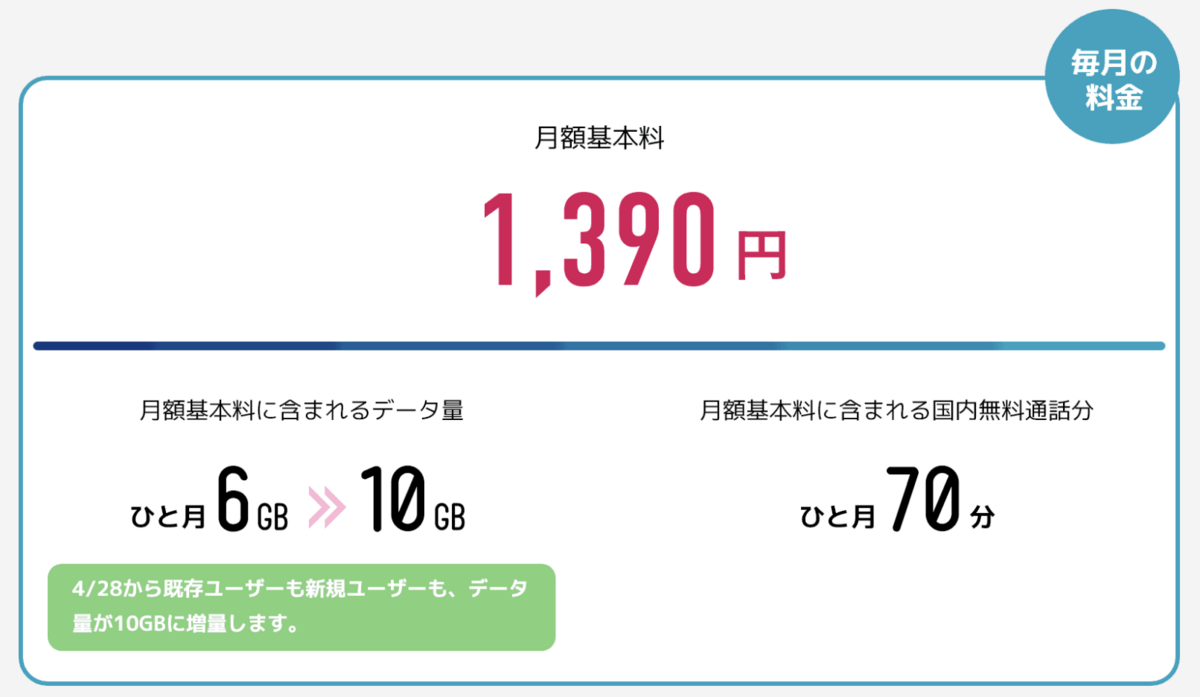 毎月の料金

月額基本料

1,390円

月額基本料に含まれるデータ量

ひと月 6GB » 10GB

4/28から既存ユーザーも新規ユーザーも、データ量が10GBに増量します。

月額基本料に含まれる国内無料通話分

ひと月 70分